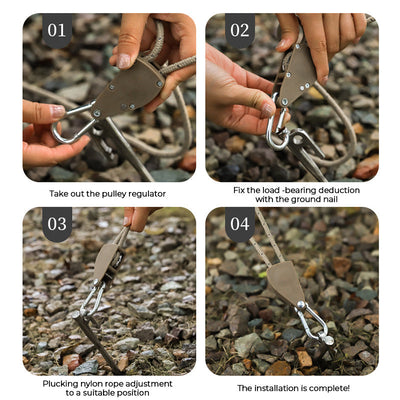 01

Take out the pulley regulator

02

Fix the load -bearing deduction with the ground nail

03

Plucking nylon rope adjustment to a suitable position

04

The installation is complete!