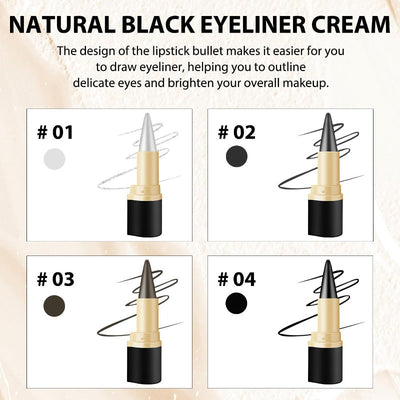 NATURAL BLACK EYELINER CREAM

The design of the lipstick bullet makes it easier for you to draw eyeliner, helping you to outline delicate eyes and brighten your overall makeup.

# 01

# 02

# 03

# 04