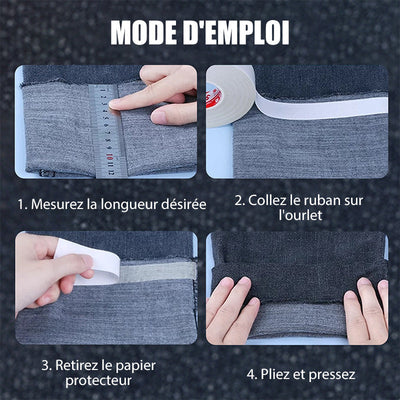 MODE D'EMPLOI

1 2 3 4 5 6 7 8 9 10 11 12

1. Mesurez la longueur désirée

2. Collez le ruban sur l'ourlet

3. Retirez le papier protecteur

4. Pliez et pressez