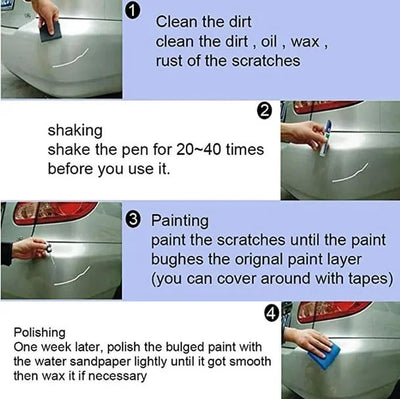 1
Clean the dirt
clean the dirt , oil , wax ,
rust of the scratches

2
shaking
shake the pen for 20~40 times
before you use it.

3 Painting
paint the scratches until the paint
bughes the orignal paint layer
(you can cover around with tapes)

4
Polishing
One week later, polish the bulged paint with
the water sandpaper lightly until it got smooth
then wax it if necessary