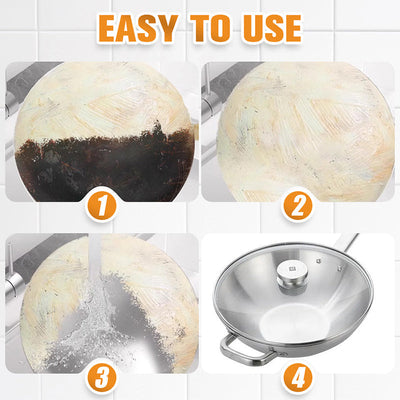 EASY TO USE

1

2

3

4